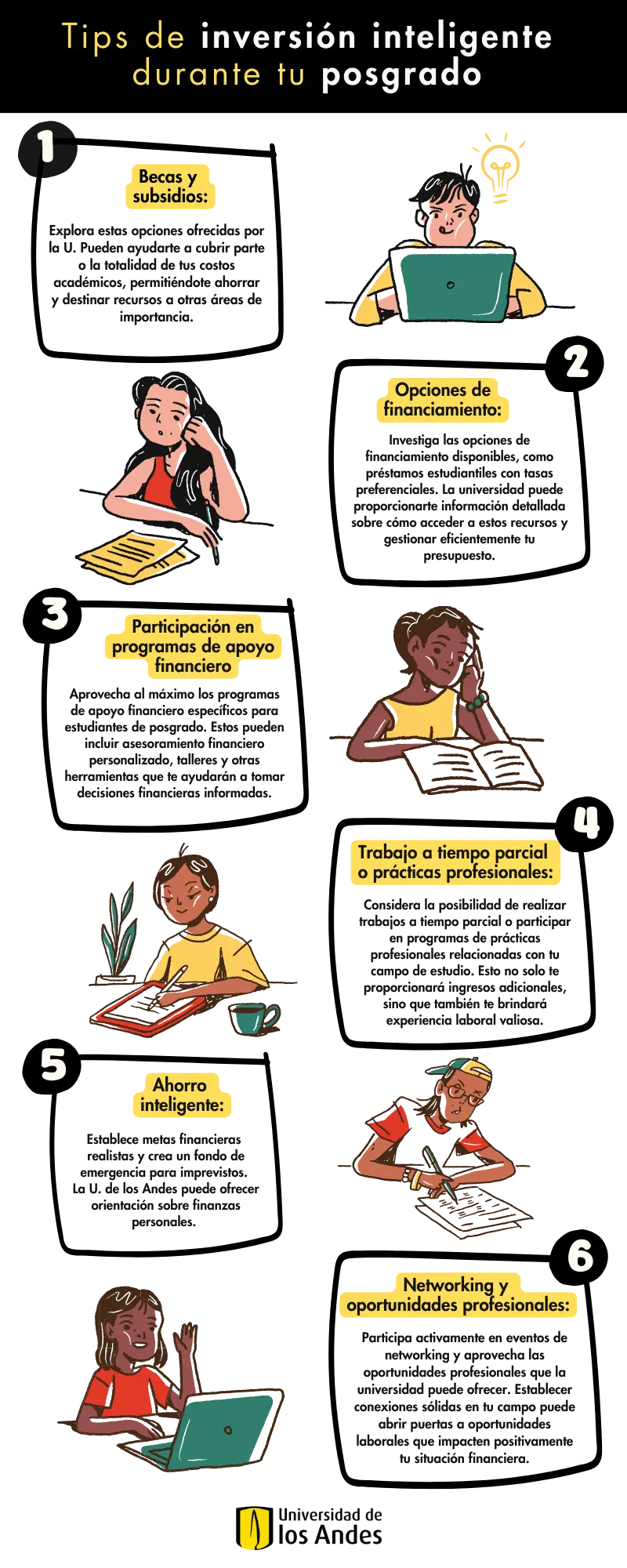 Tips de inversión inteligente durante tu posgrado

1

Becas y subsidios:

Explora estas opciones ofrecidas por la U. Pueden ayudarte a cubrir parte o la totalidad de tus costos académicos, permitiéndote ahorrar y destinar recursos a otras áreas de importancia.

2

Opciones de financiamiento:

Investiga las opciones de financiamiento disponibles, como préstamos estudiantiles con tasas preferenciales. La universidad puede proporcionarte información detallada sobre cómo acceder a estos recursos y gestionar eficientemente tu presupuesto.

3

Participación en programas de apoyo financiero

Aprovecha al máximo los programas de apoyo financiero específicos para estudiantes de posgrado. Estos pueden incluir asesoramiento financiero personalizado, talleres y otras herramientas que te ayudarán a tomar decisiones financieras informadas.

4

Trabajo a tiempo parcial o prácticas profesionales:

Considera la posibilidad de realizar trabajos a tiempo parcial o participar en programas de prácticas profesionales relacionadas con tu campo de estudio. Esto no solo te proporcionará ingresos adicionales, sino que también te brindará experiencia laboral valiosa.

5

Ahorro inteligente:

Establece metas financieras realistas y crea un fondo de emergencia para imprevistos. La U. de los Andes puede ofrecer orientación sobre finanzas personales.

6

Networking y oportunidades profesionales:

Participa activamente en eventos de networking y aprovecha las oportunidades profesionales que la universidad puede ofrecer. Establecer conexiones sólidas en tu campo puede abrir puertas a oportunidades laborales que impacten positivamente tu situación financiera.

Universidad de los Andes